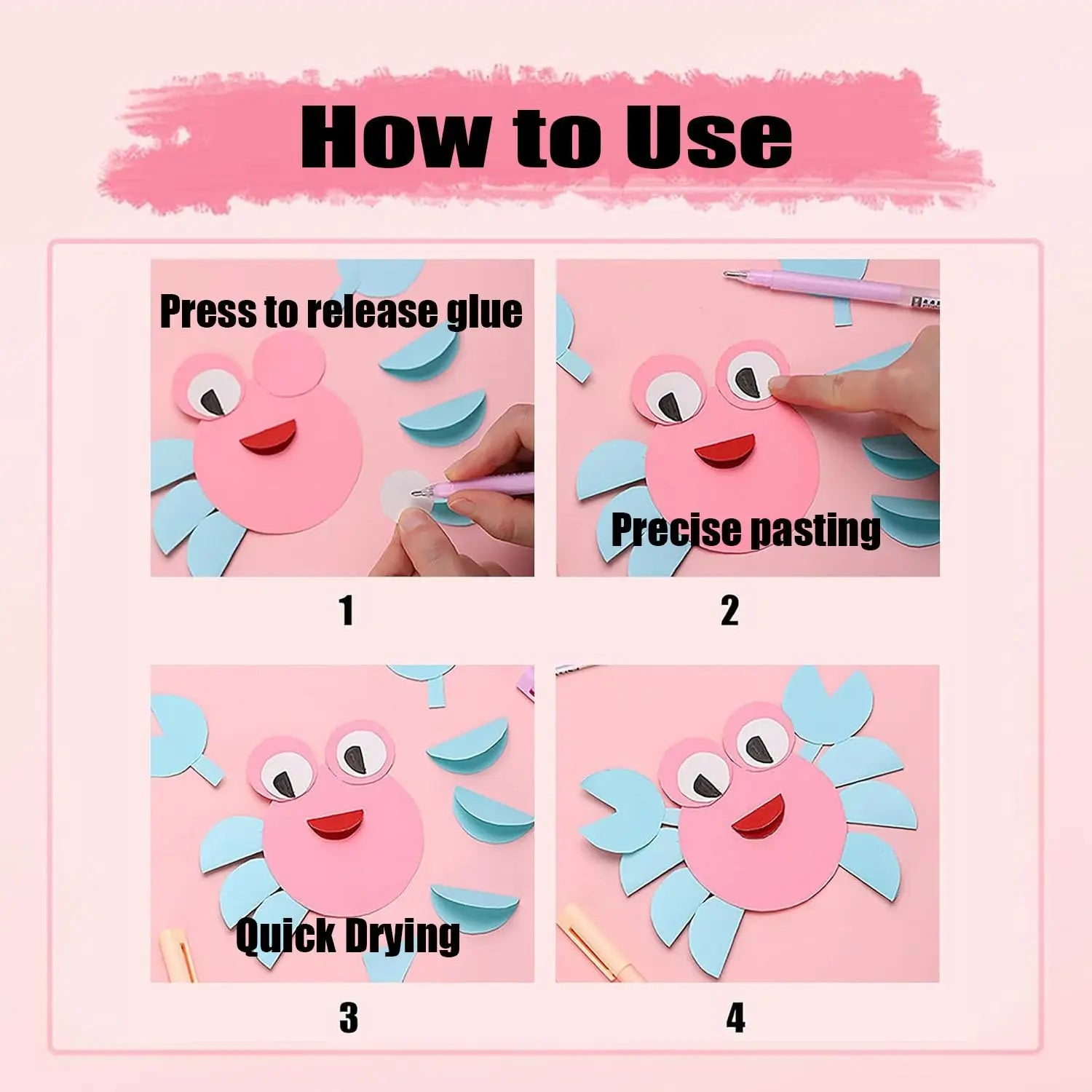 How to Use

Press to release glue

1

Precise pasting

2

Quick Drying

3

4